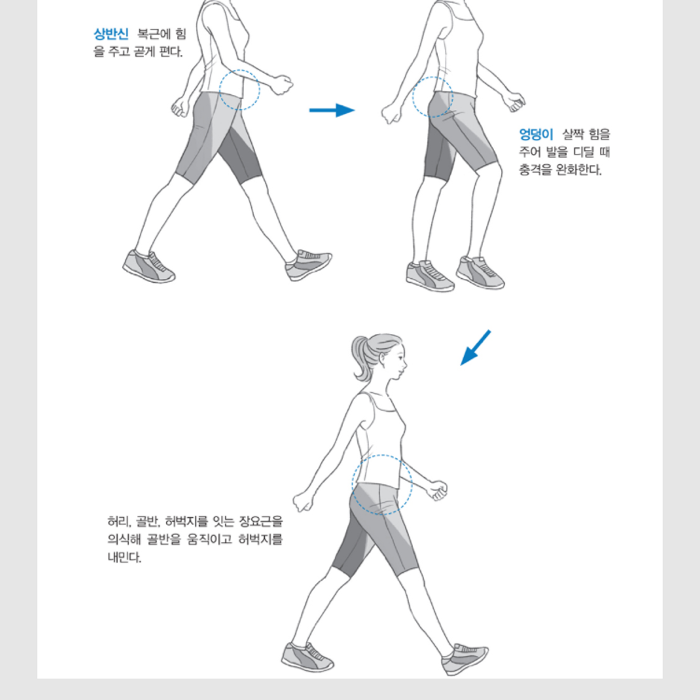 상반신 복근에 힘을 주고 곧게 편다.

엉덩이 살짝 힘을 주어 발을 디딜 때 충격을 완화한다.

허리, 골반, 허벅지를 잇는 장요근을 의식해 골반을 움직이고 허벅지를 내민다.